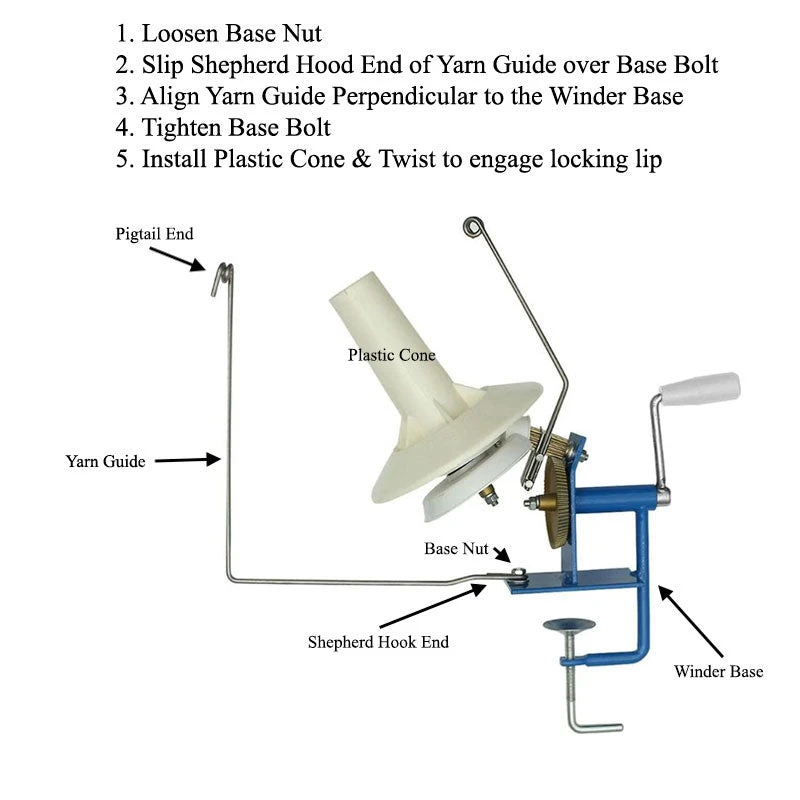 1. Loosen Base Nut
2. Slip Shepherd Hood End of Yarn Guide over Base Bolt
3. Align Yarn Guide Perpendicular to the Winder Base
4. Tighten Base Bolt
5. Install Plastic Cone & Twist to engage locking lip

Pigtail End

Plastic Cone

Yarn Guide

Base Nut

Shepherd Hook End

Winder Base